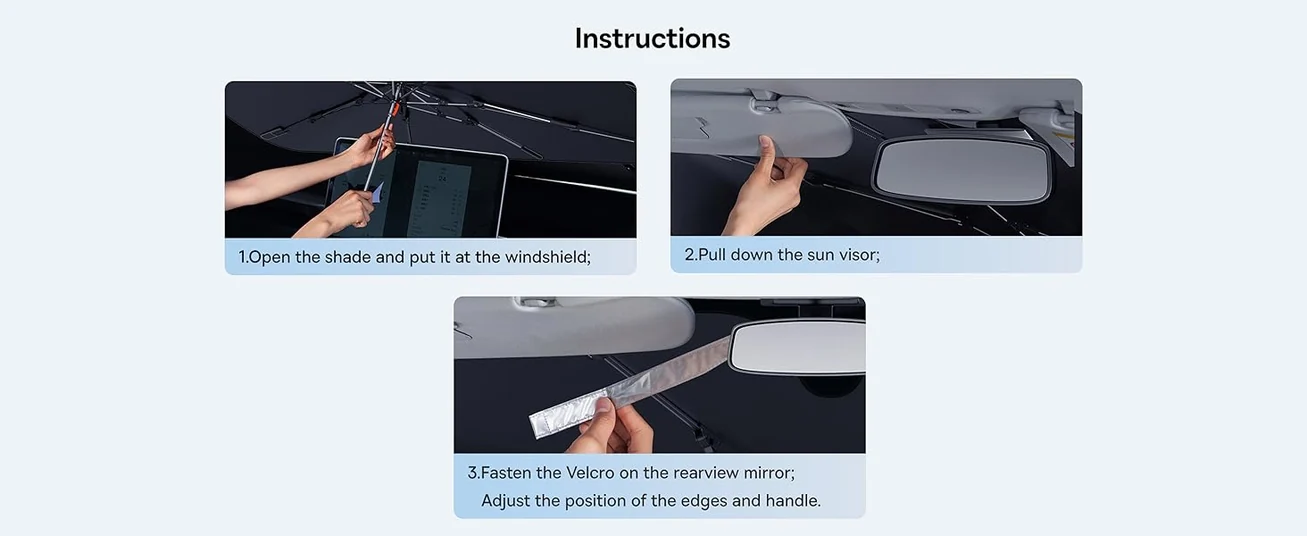 Instructions

1.Open the shade and put it at the windshield;

2.Pull down the sun visor;

3.Fasten the Velcro on the rearview mirror;
Adjust the position of the edges and handle.