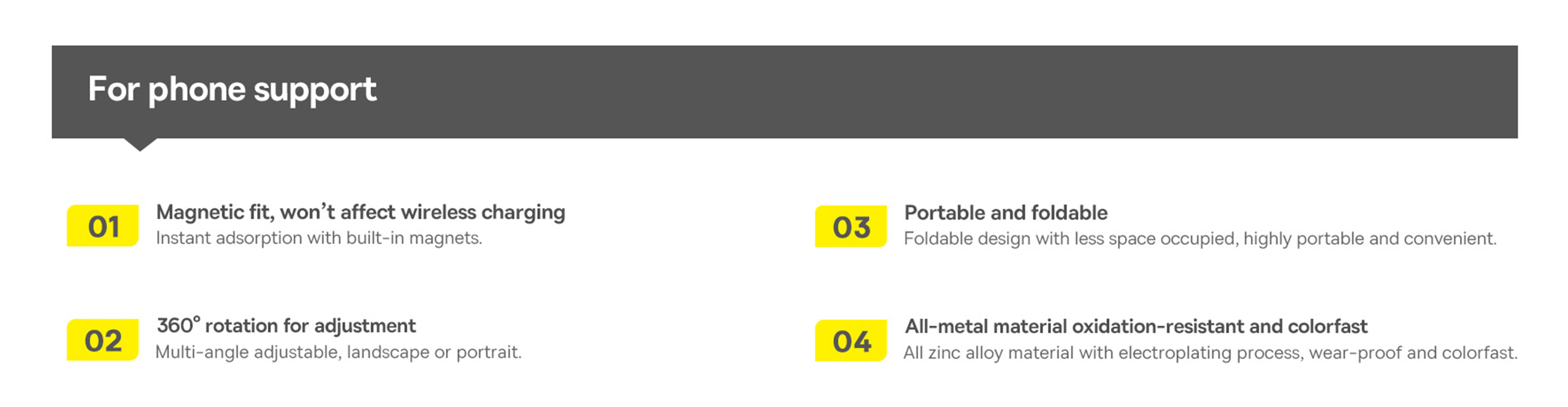 For phone support

01
Magnetic fit, won't affect wireless charging
Instant adsorption with built-in magnets.

02
360° rotation for adjustment
Multi-angle adjustable, landscape or portrait.

03
Portable and foldable
Foldable design with less space occupied, highly portable and convenient.

04
All-metal material oxidation-resistant and colorfast
All zinc alloy material with electroplating process, wear-proof and colorfast.