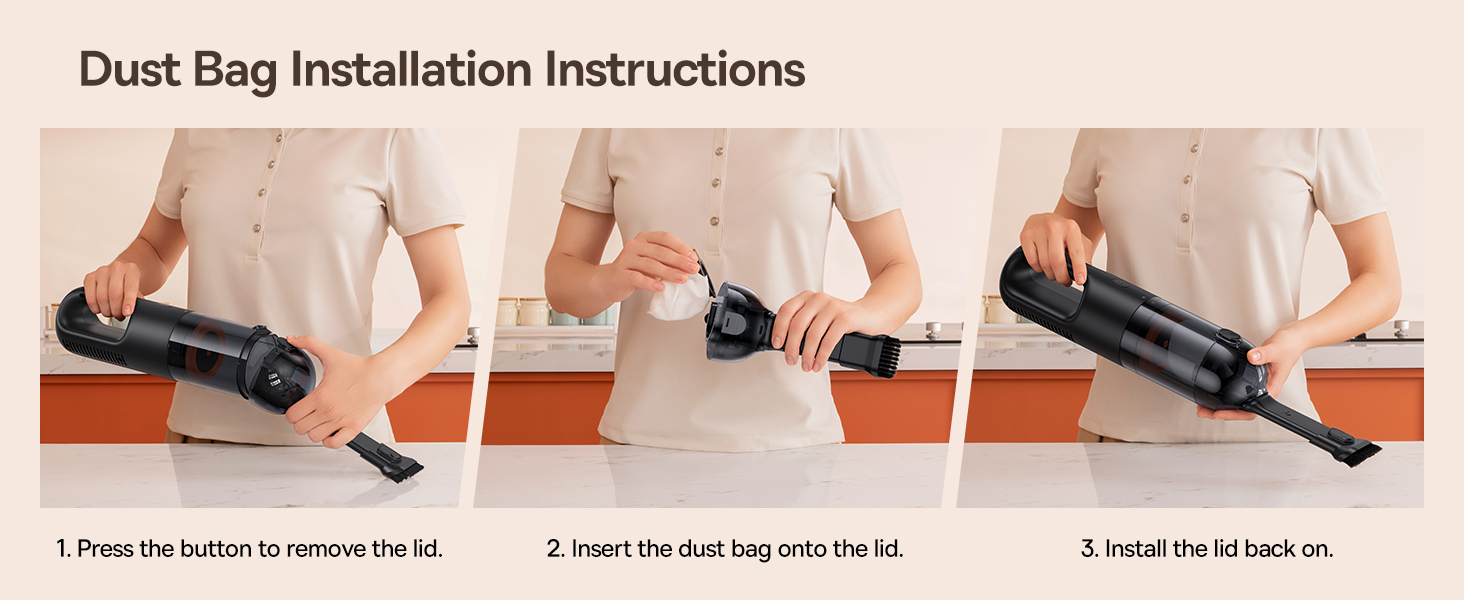 Dust Bag Installation Instructions

1. Press the button to remove the lid.

2. Insert the dust bag onto the lid.

3. Install the lid back on.